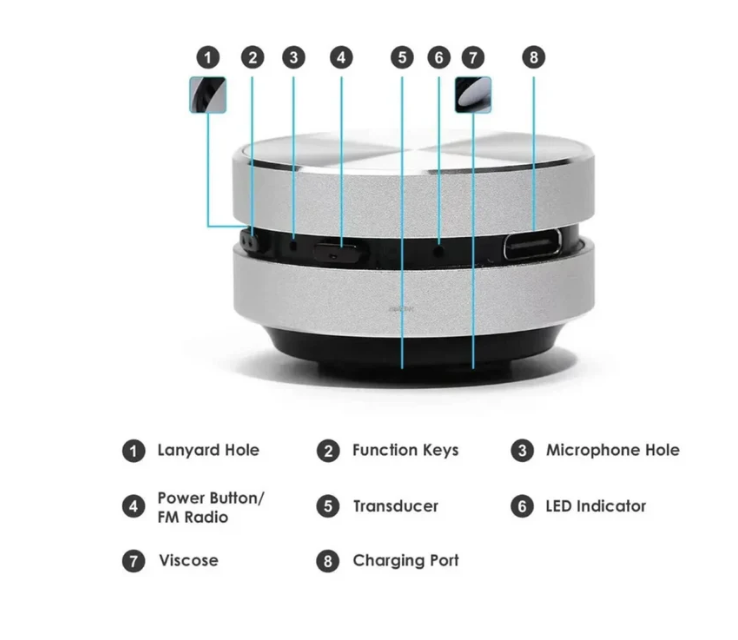 1 2 3 4 5 6 7 8

1 Lanyard Hole
2 Function Keys
3 Microphone Hole

4 Power Button/ FM Radio
5 Transducer
6 LED Indicator

7 Viscose
8 Charging Port